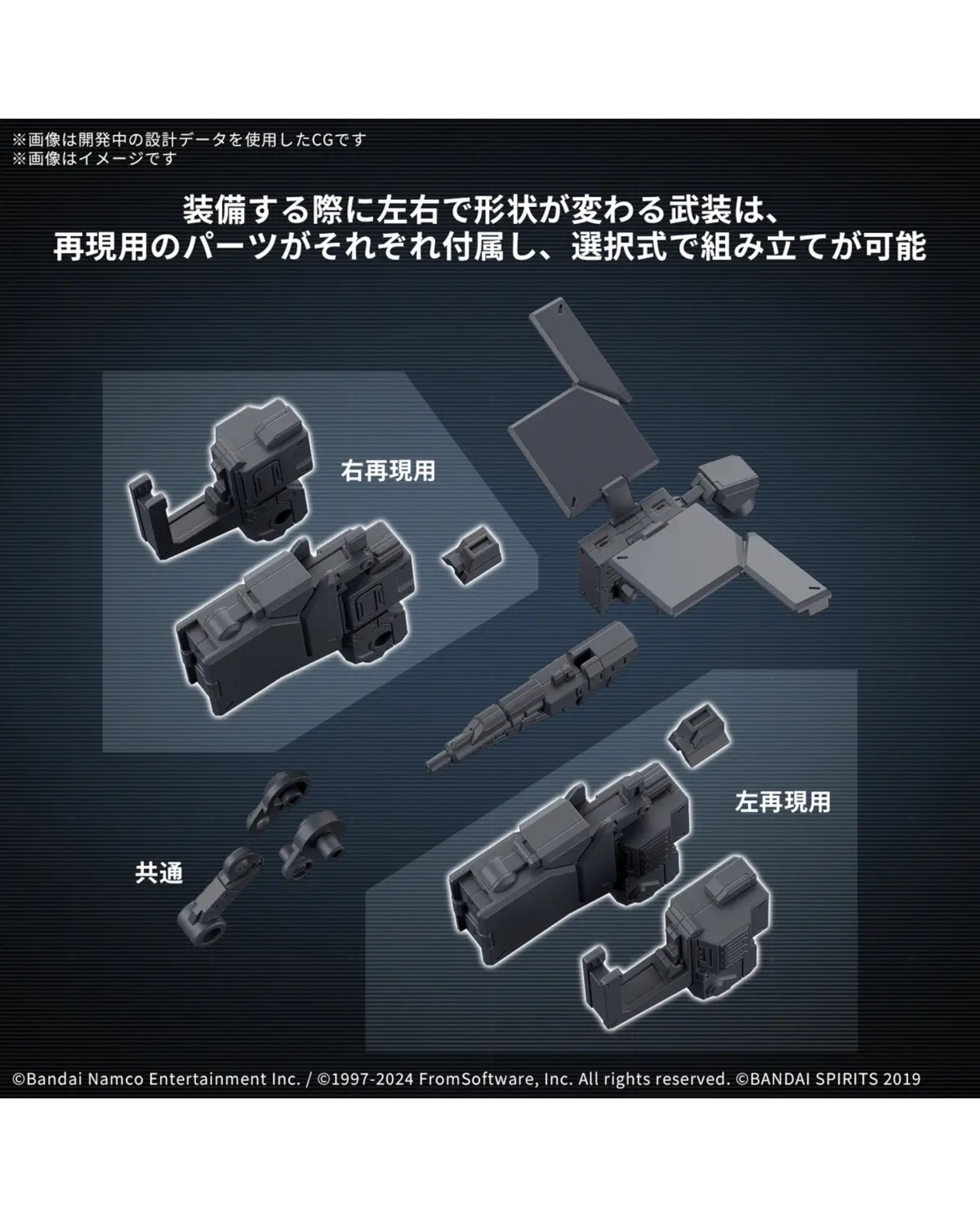 ※画像は開発中の設計データを使用したCGです
※画像はイメージです

装備する際に左右で形状が変わる武装は、
再現用のパーツがそれぞれ付属し、選択式で組み立てが可能

右再現用

左再現用

共通

©Bandai Namco Entertainment Inc. / ©1997-2024 FromSoftware, Inc. All rights reserved. ©BANDAI SPIRITS 2019